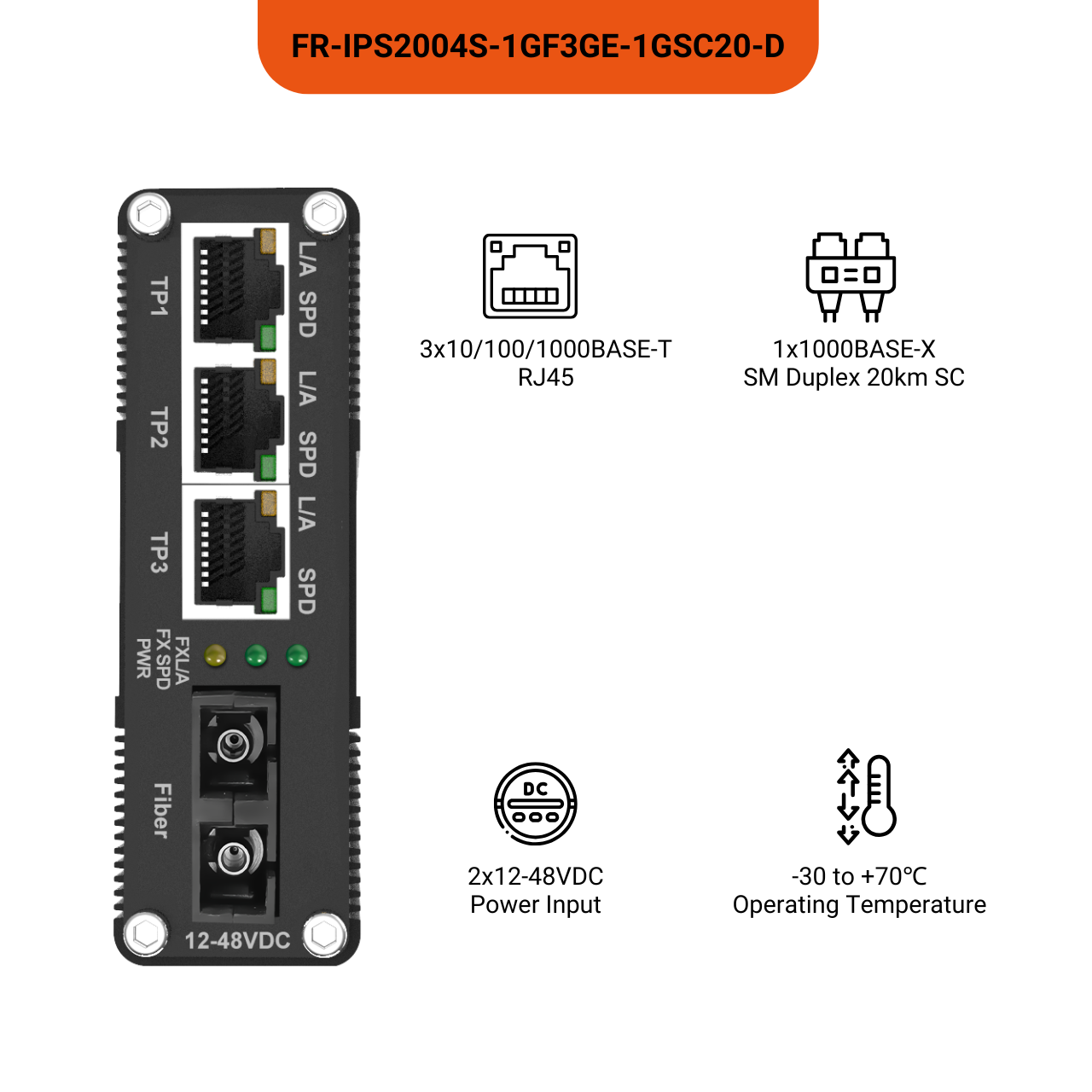 FR-IPS2004S-1GF3GE-1GSC20-D

TP1
L/A
SPD
TP2
L/A
SPD
TP3
L/A
SPD
FXL/A
FX SPD
PWR
Fiber
12-48VDC

3x10/100/1000BASE-T
RJ45

1x1000BASE-X
SM Duplex 20km SC

DC

2x12-48VDC
Power Input

-30 to +70°C
Operating Temperature