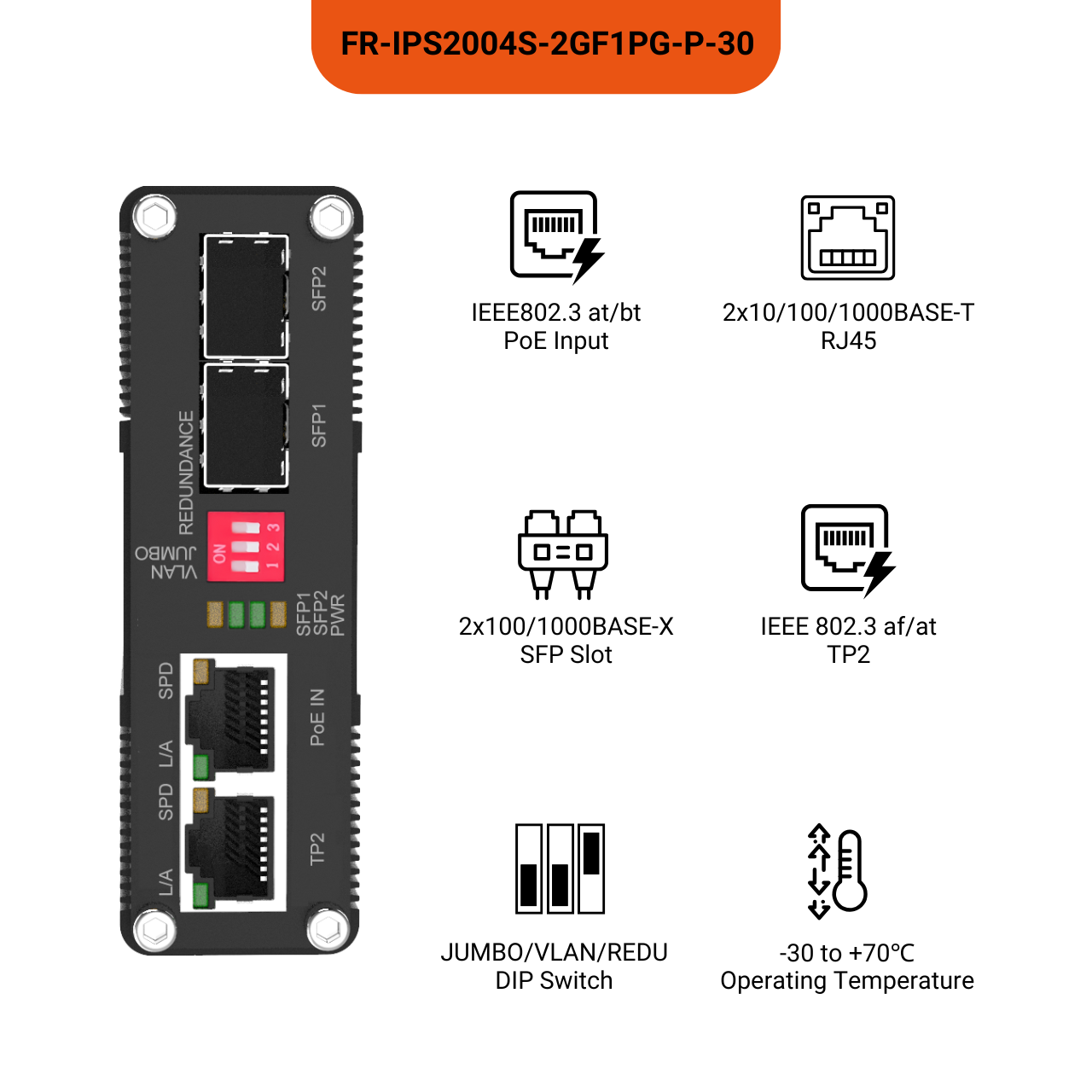 FR-IPS2004S-2GF1PG-P-30

SFP2

SFP1

REDUNDANCE

JUMBO

VLAN

ON

1 2 3

SFP1
SFP2
PWR

SPD

L/A

PoE IN

SPD

L/A

TP2

IEEE802.3 at/bt
PoE Input

2x10/100/1000BASE-T
RJ45

2x100/1000BASE-X
SFP Slot

IEEE 802.3 af/at
TP2

JUMBO/VLAN/REDU
DIP Switch

-30 to +70°C
Operating Temperature