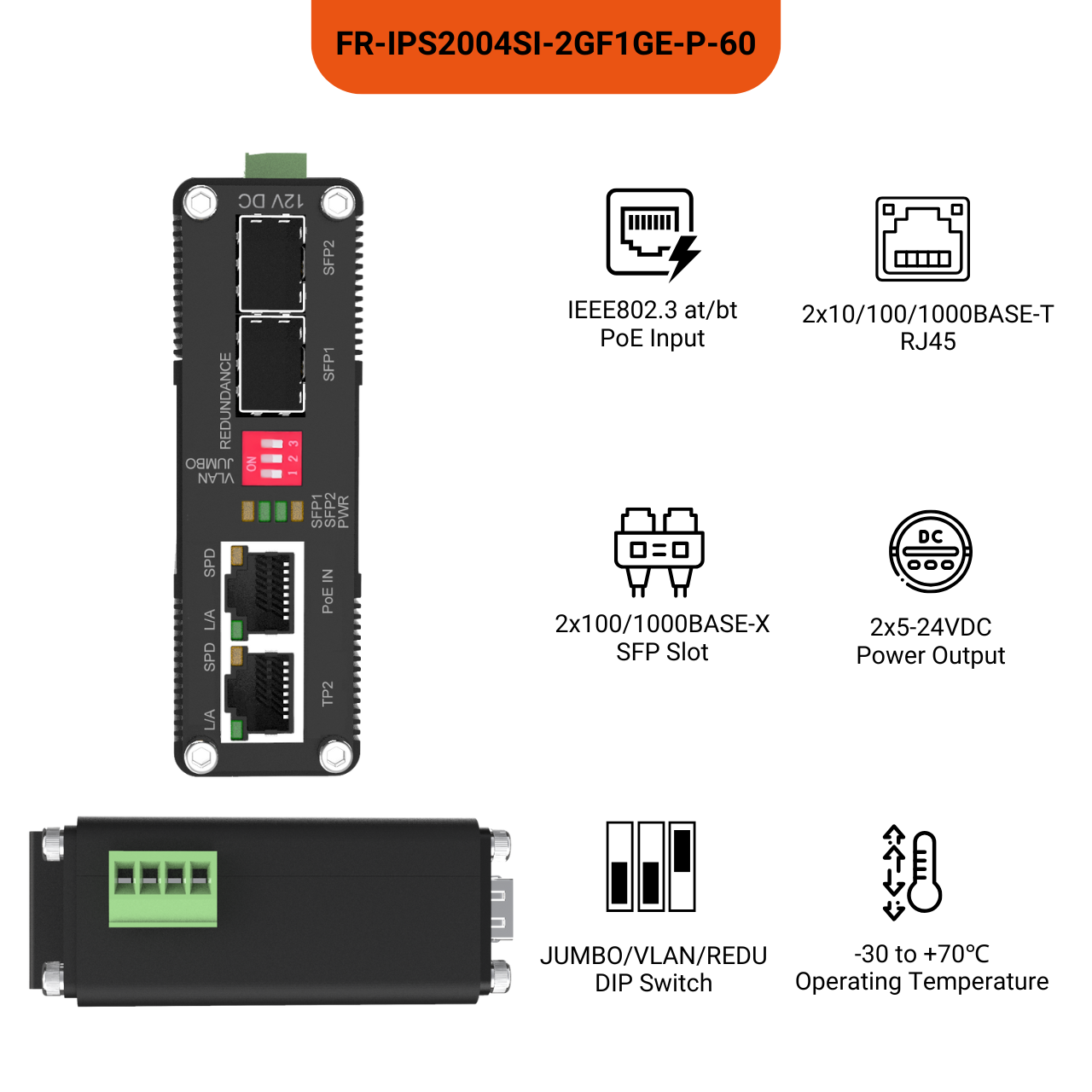 FR-IPS2004SI-2GF1GE-P-60

12V DC
SFP2
SFP1
REDUNDANCE
JUMBO
VLAN
ON
1 2 3
SFP1
SFP2
PWR
SPD
L/A
PoE IN
SPD
L/A
TP2

IEEE802.3 at/bt
PoE Input

2x10/100/1000BASE-T
RJ45

2x100/1000BASE-X
SFP Slot

DC

2x5-24VDC
Power Output

JUMBO/VLAN/REDU
DIP Switch

-30 to +70℃
Operating Temperature