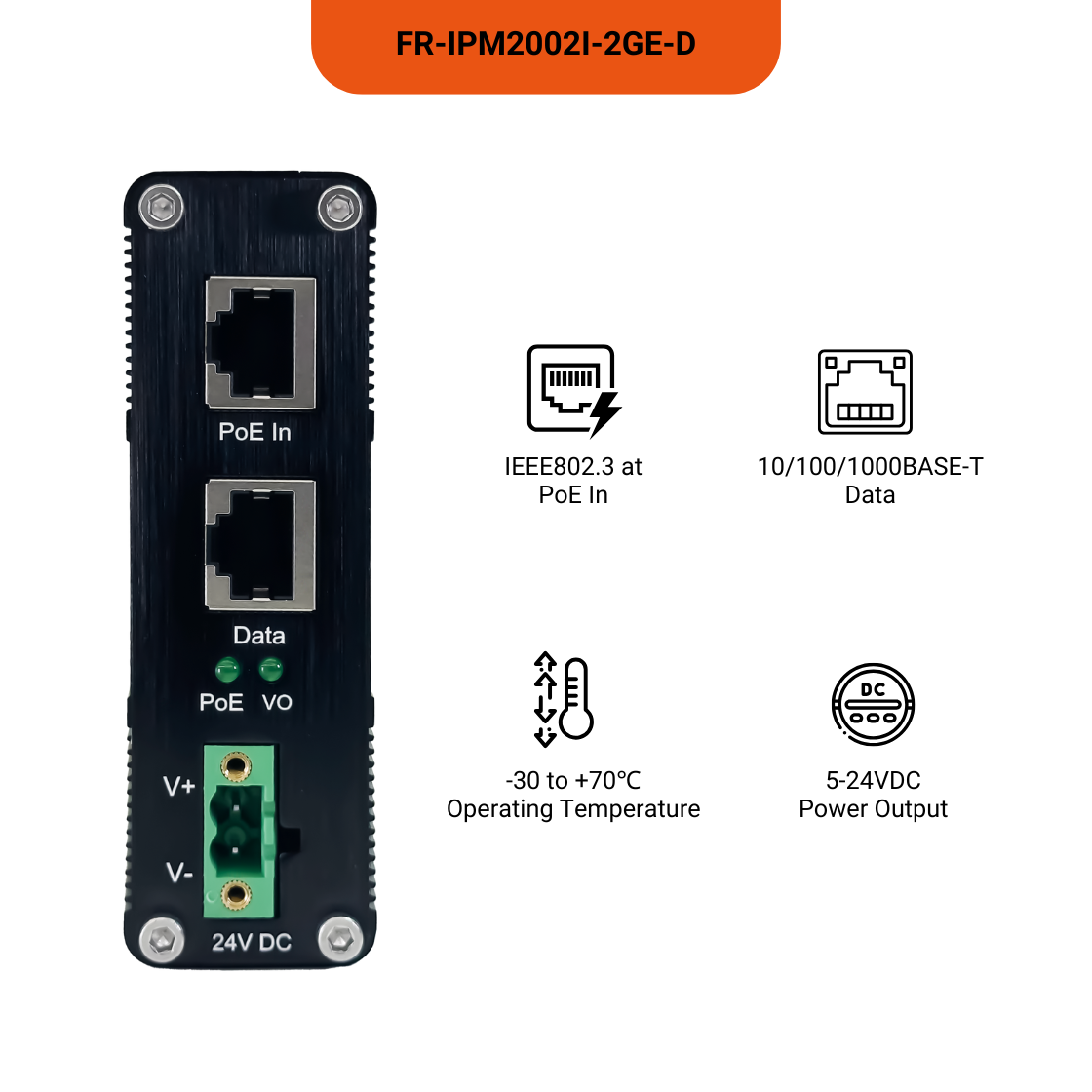 FR-IPM2002I-2GE-D

PoE In

Data

PoE VO

V+

V-

24V DC

IEEE802.3 at
PoE In

10/100/1000BASE-T
Data

DC

-30 to +70℃
Operating Temperature

5-24VDC
Power Output