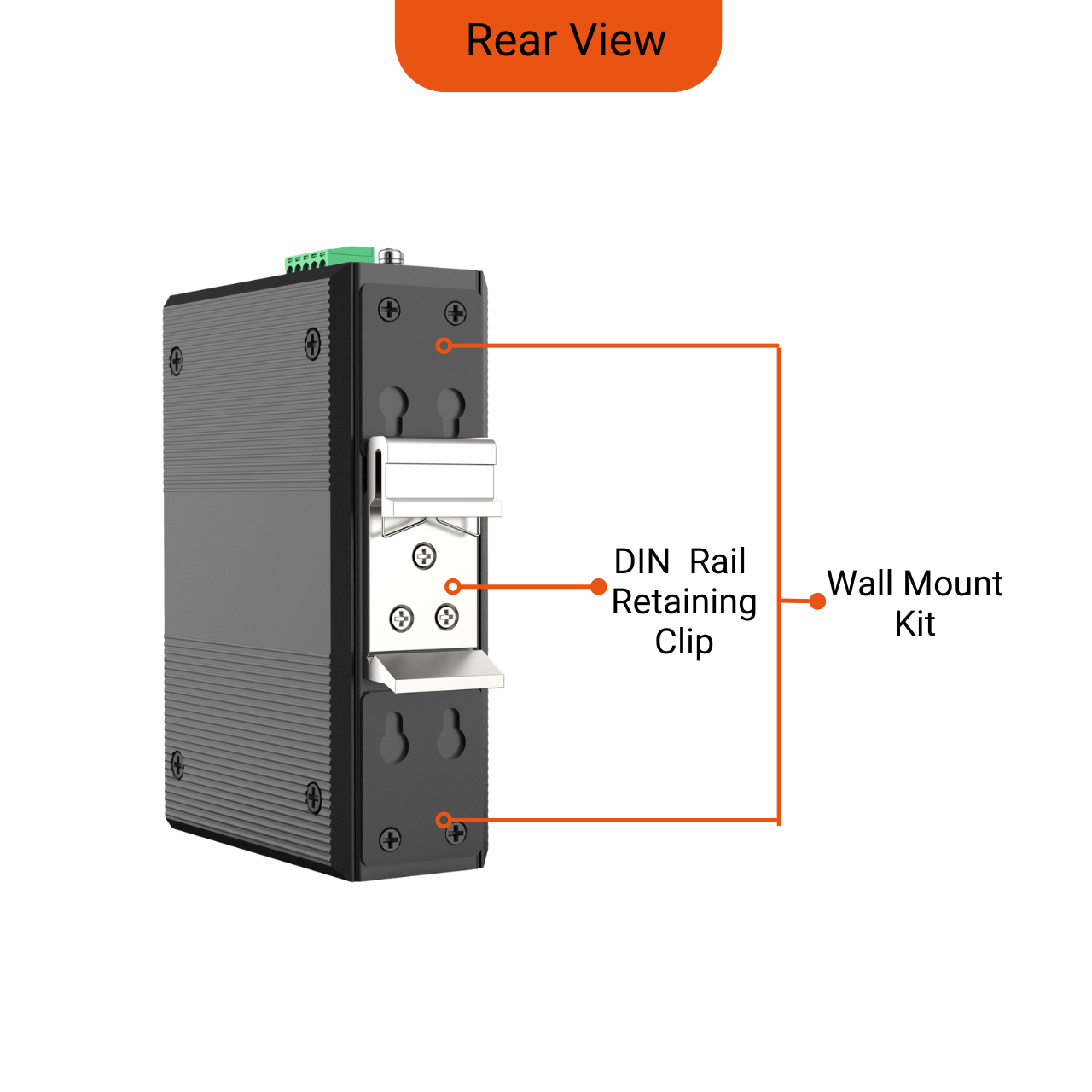 Rear View

DIN Rail Retaining Clip

Wall Mount Kit