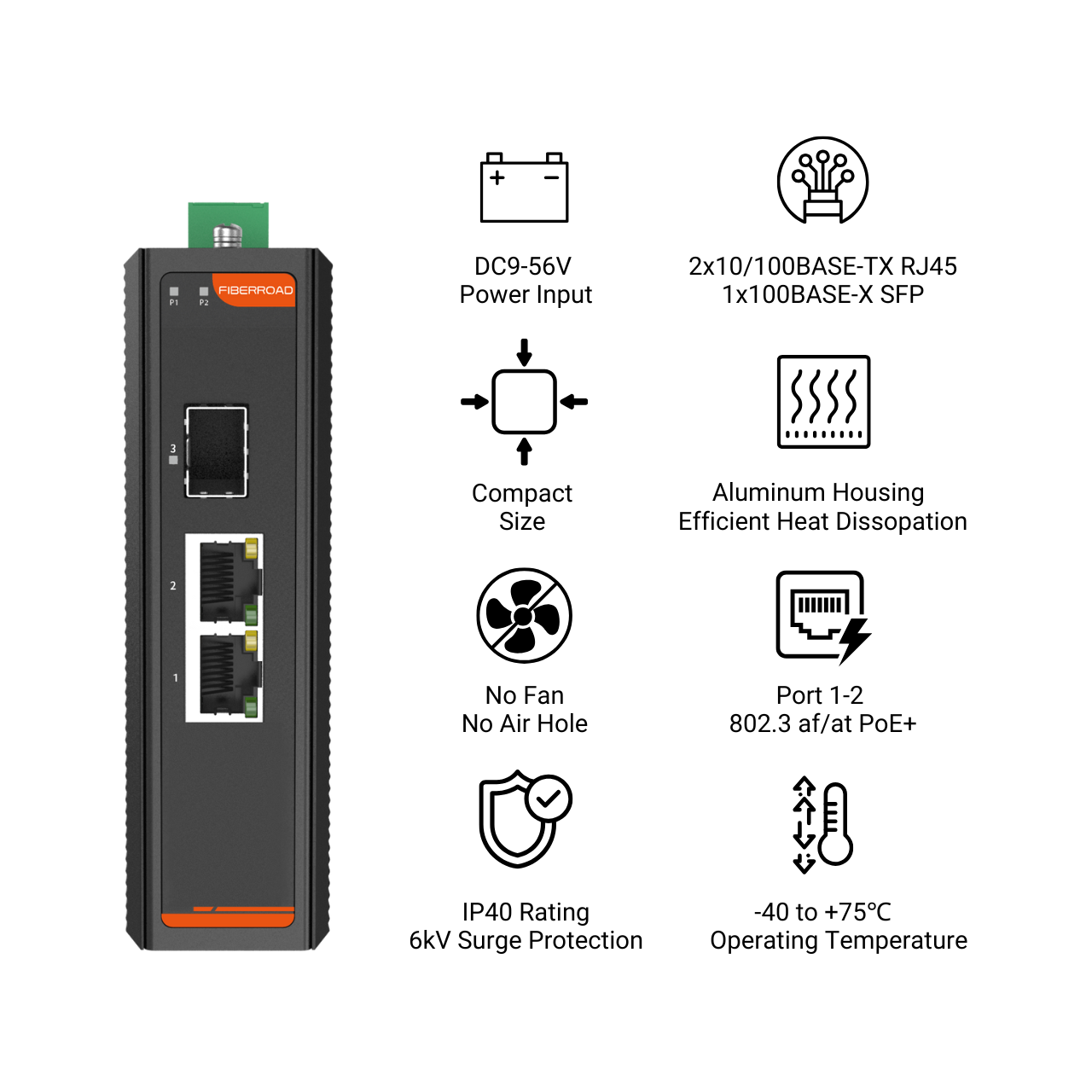 P1 P2 FIBERROAD

3

2

1

DC9-56V
Power Input

2x10/100BASE-TX RJ45
1x100BASE-X SFP

Compact
Size

Aluminum Housing
Efficient Heat Dissopation

No Fan
No Air Hole

Port 1-2
802.3 af/at PoE+

IP40 Rating
6kV Surge Protection

-40 to +75℃
Operating Temperature