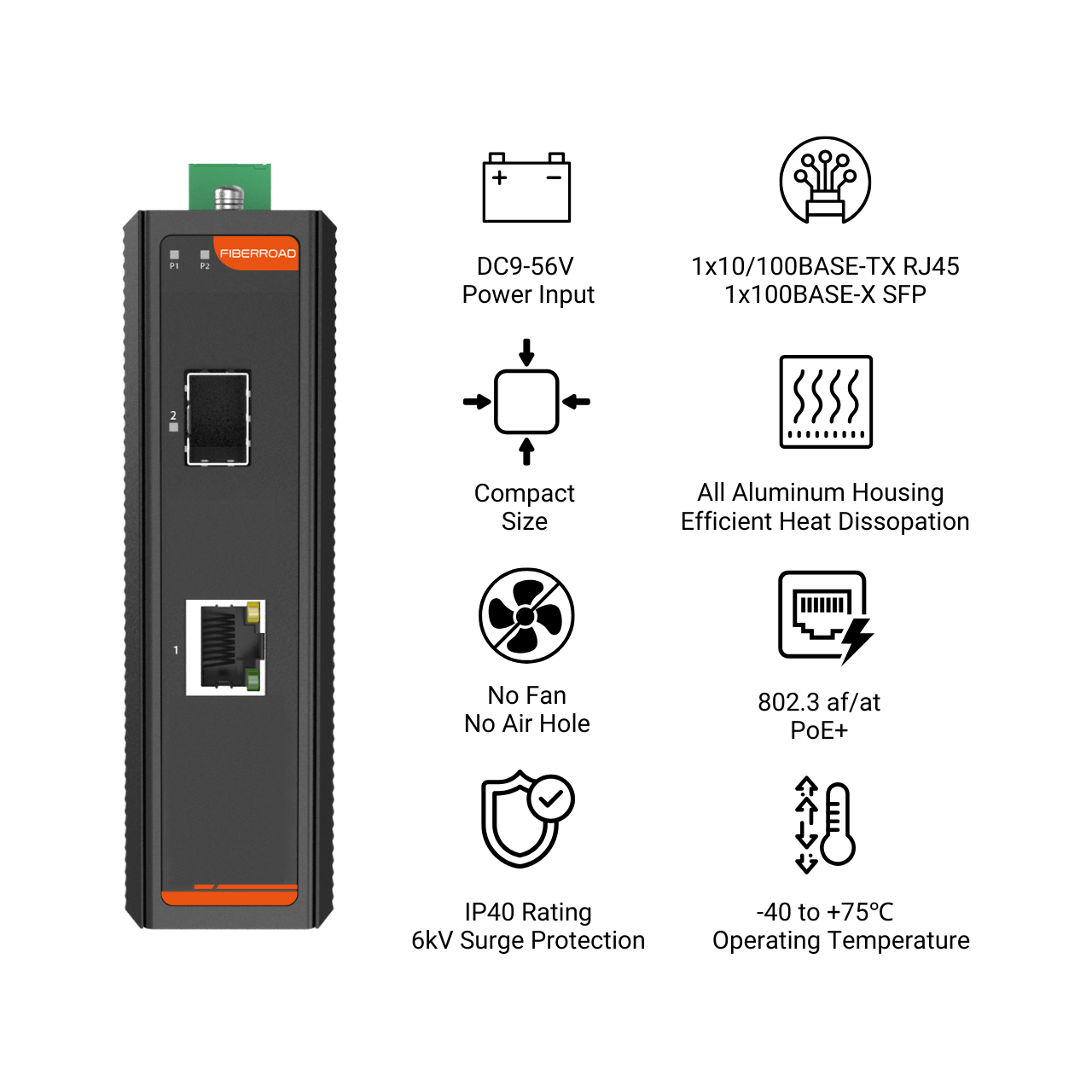 P1 P2 FIBERROAD

2

1

DC9-56V
Power Input

1x10/100BASE-TX RJ45
1x100BASE-X SFP

Compact
Size

All Aluminum Housing
Efficient Heat Dissopation

No Fan
No Air Hole

802.3 af/at
PoE+

IP40 Rating
6kV Surge Protection

-40 to +75℃
Operating Temperature