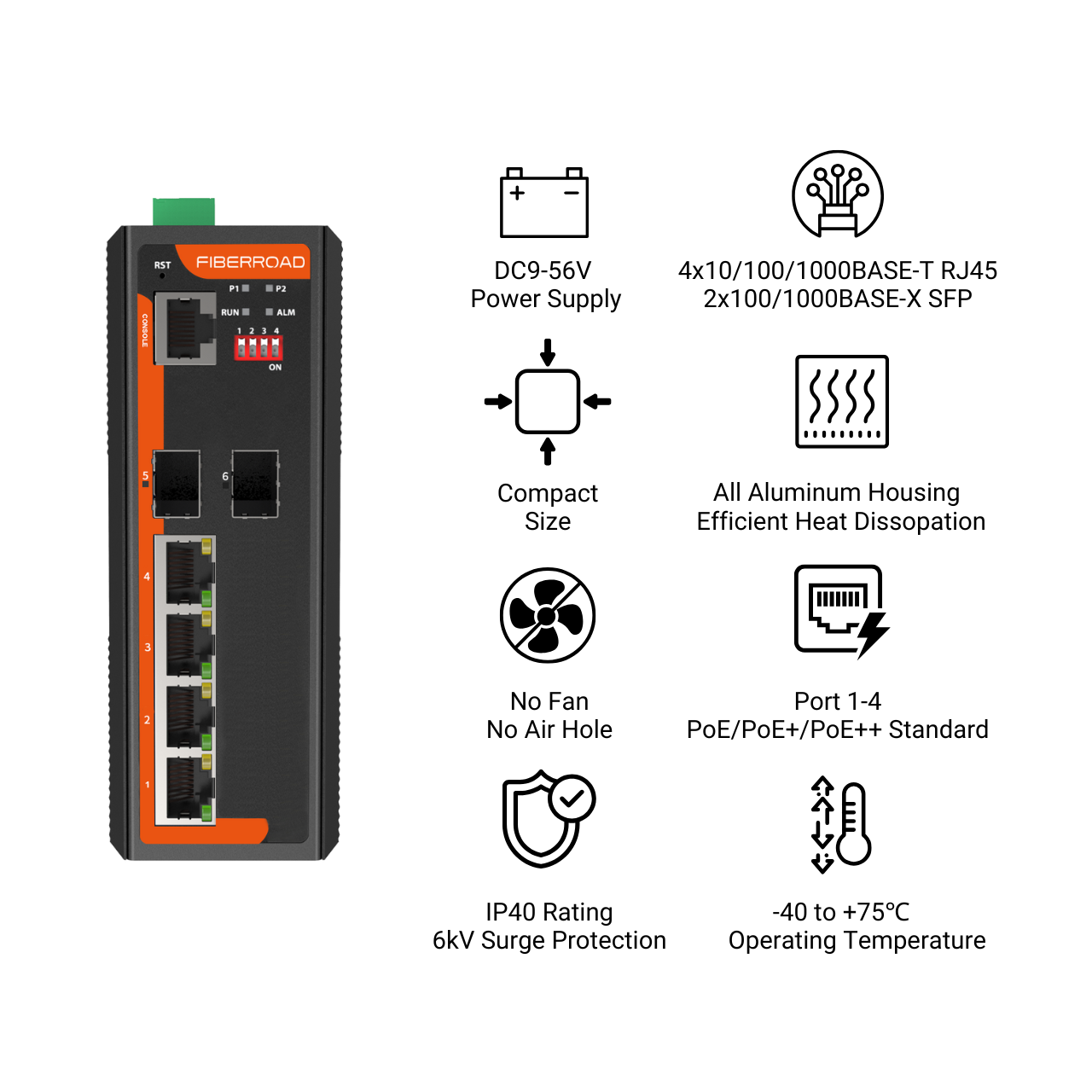 RST
FIBERROAD
P1 P2
RUN ALM
CONSOLE
1 2 3 4
ON
5
6
4
3
2
1

DC9-56V
Power Supply

4x10/100/1000BASE-T RJ45
2x100/1000BASE-X SFP

Compact
Size

All Aluminum Housing
Efficient Heat Dissopation

No Fan
No Air Hole

Port 1-4
PoE/PoE+/PoE++ Standard

IP40 Rating
6kV Surge Protection

-40 to +75℃
Operating Temperature