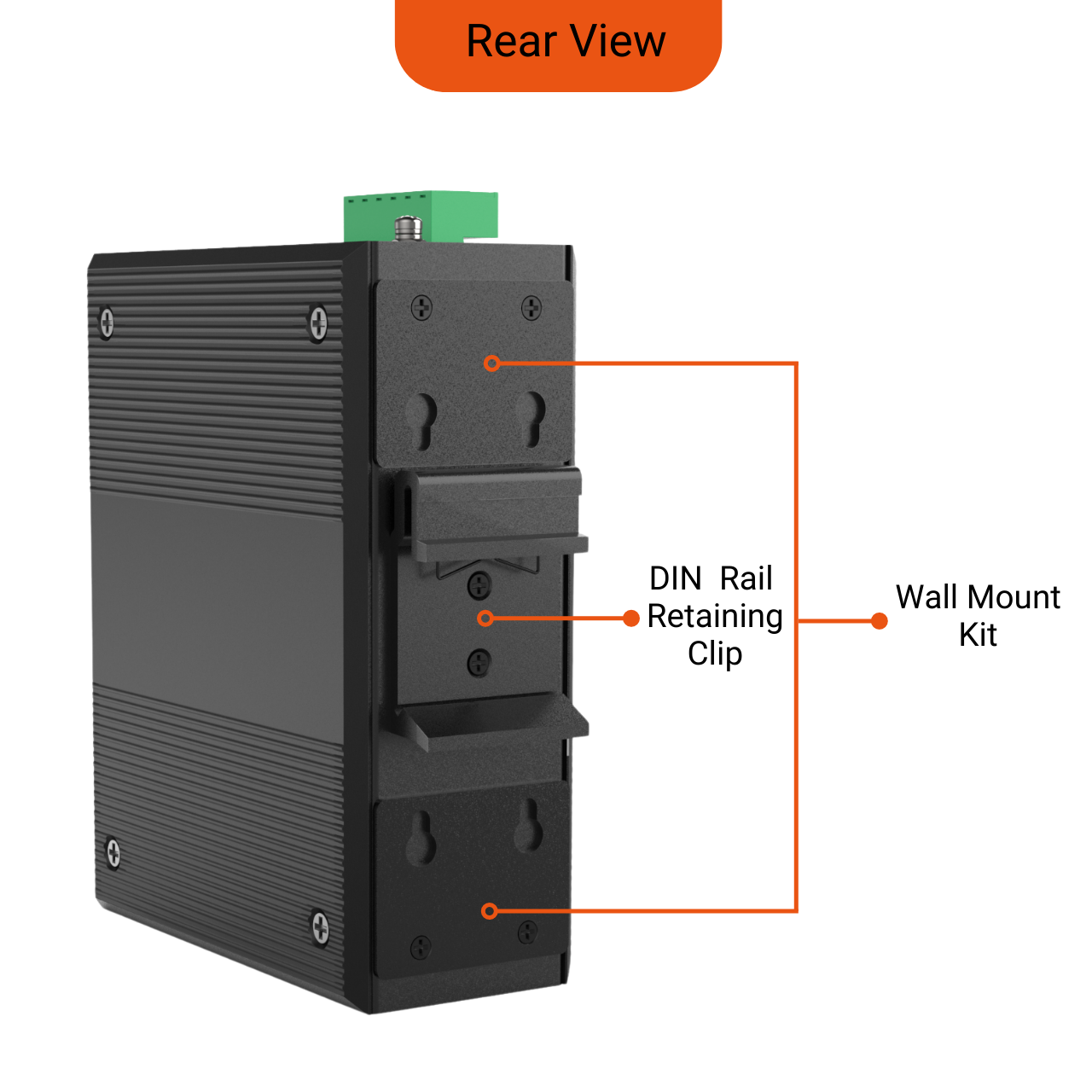 Rear View

DIN Rail Retaining Clip

Wall Mount Kit