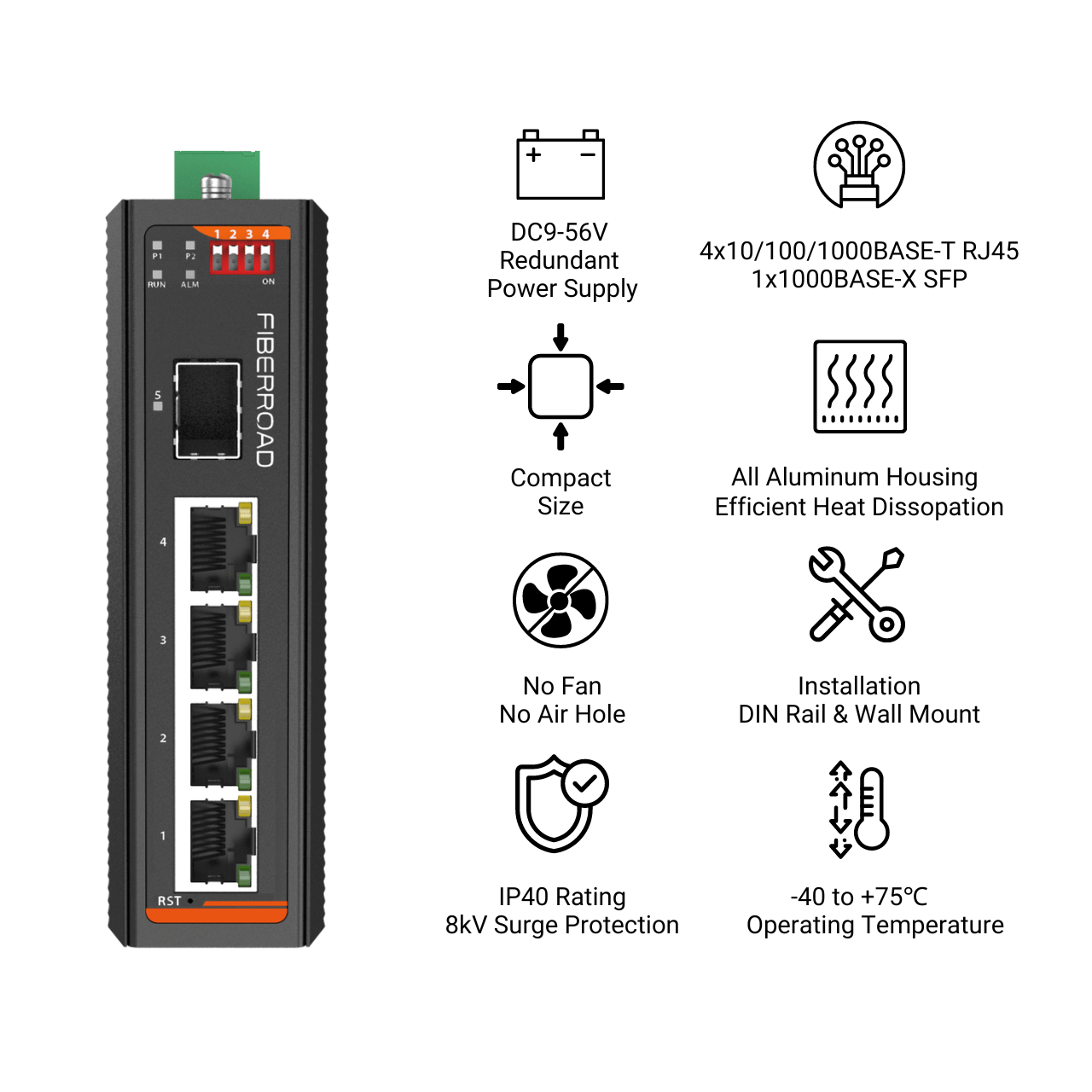 1 2 3 4
P1 P2
RUN ALM
ON
FIBERROAD
5
4
3
2
1
RST

DC9-56V
Redundant
Power Supply

4x10/100/1000BASE-T RJ45
1x1000BASE-X SFP

Compact
Size

All Aluminum Housing
Efficient Heat Dissopation

No Fan
No Air Hole

Installation
DIN Rail & Wall Mount

IP40 Rating
8kV Surge Protection

-40 to +75°C
Operating Temperature