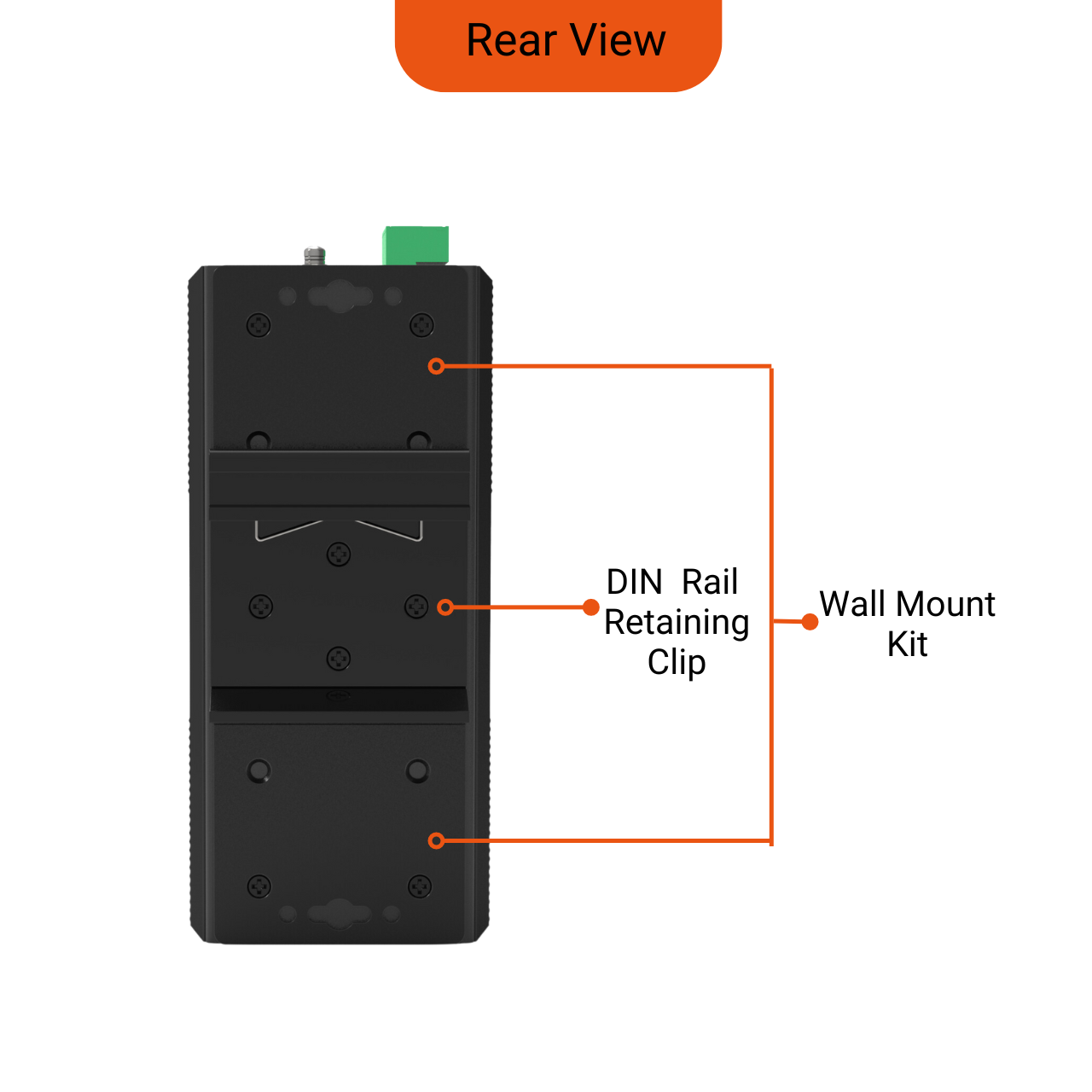 Rear View

DIN Rail Retaining Clip

Wall Mount Kit