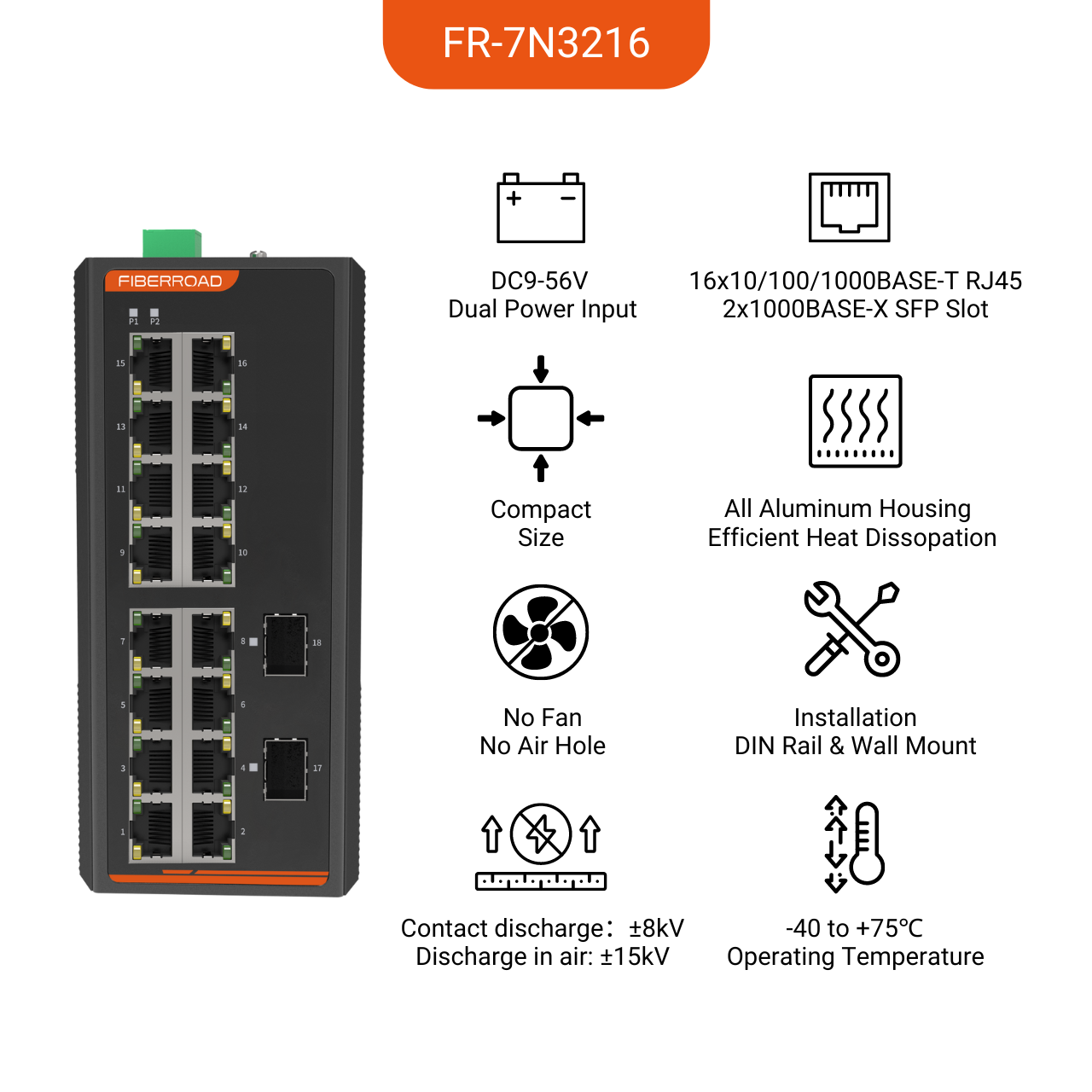 FR-7N3216

FIBERROAD

P1 P2

15 16 13 14 11 12 9 10 7 8 18 5 6 3 4 17 1 2

DC9-56V
Dual Power Input

16x10/100/1000BASE-T RJ45
2x1000BASE-X SFP Slot

Compact
Size

All Aluminum Housing
Efficient Heat Dissopation

No Fan
No Air Hole

Installation
DIN Rail & Wall Mount

Contact discharge: ±8kV
Discharge in air: ±15kV

-40 to +75℃
Operating Temperature