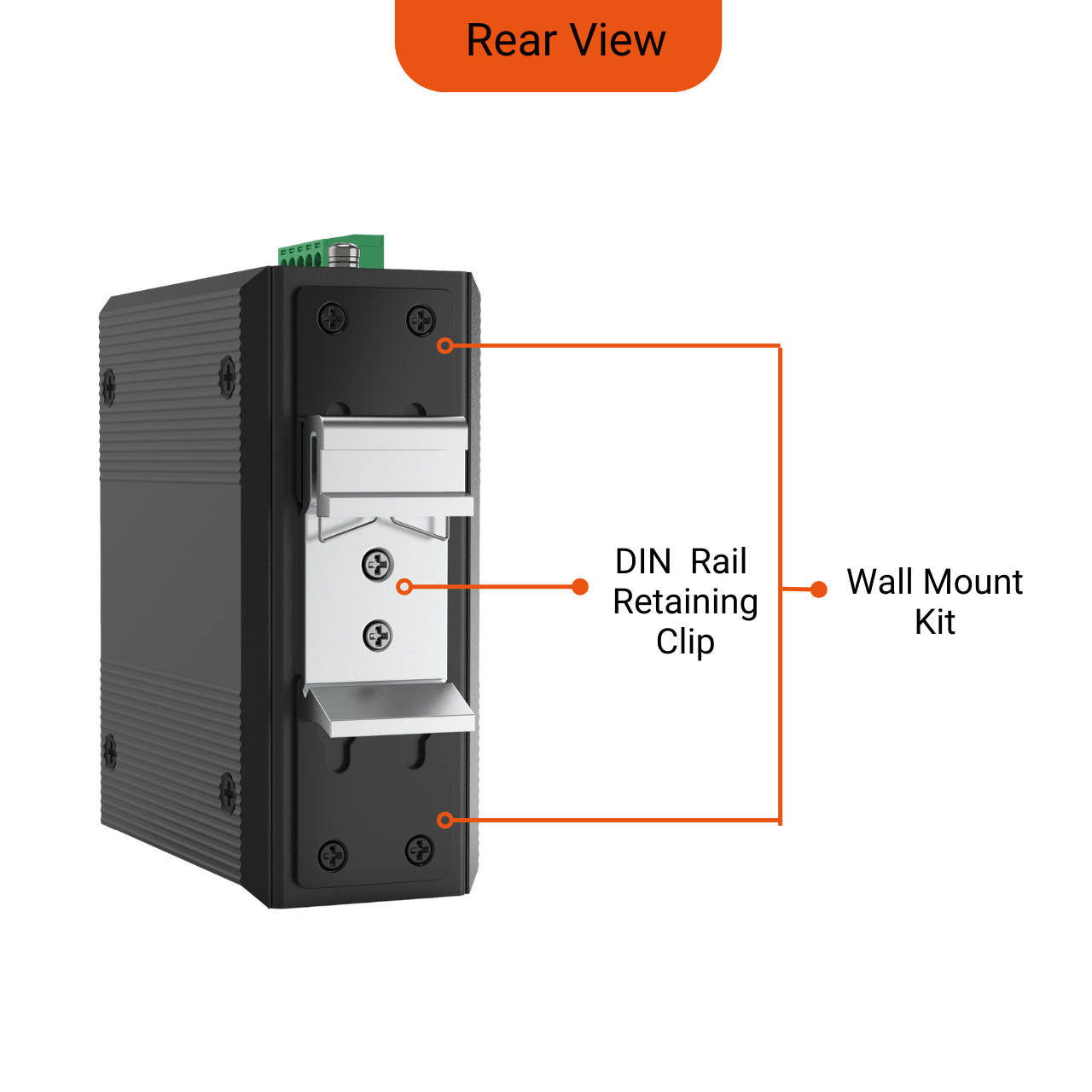 Rear View

DIN Rail Retaining Clip

Wall Mount Kit