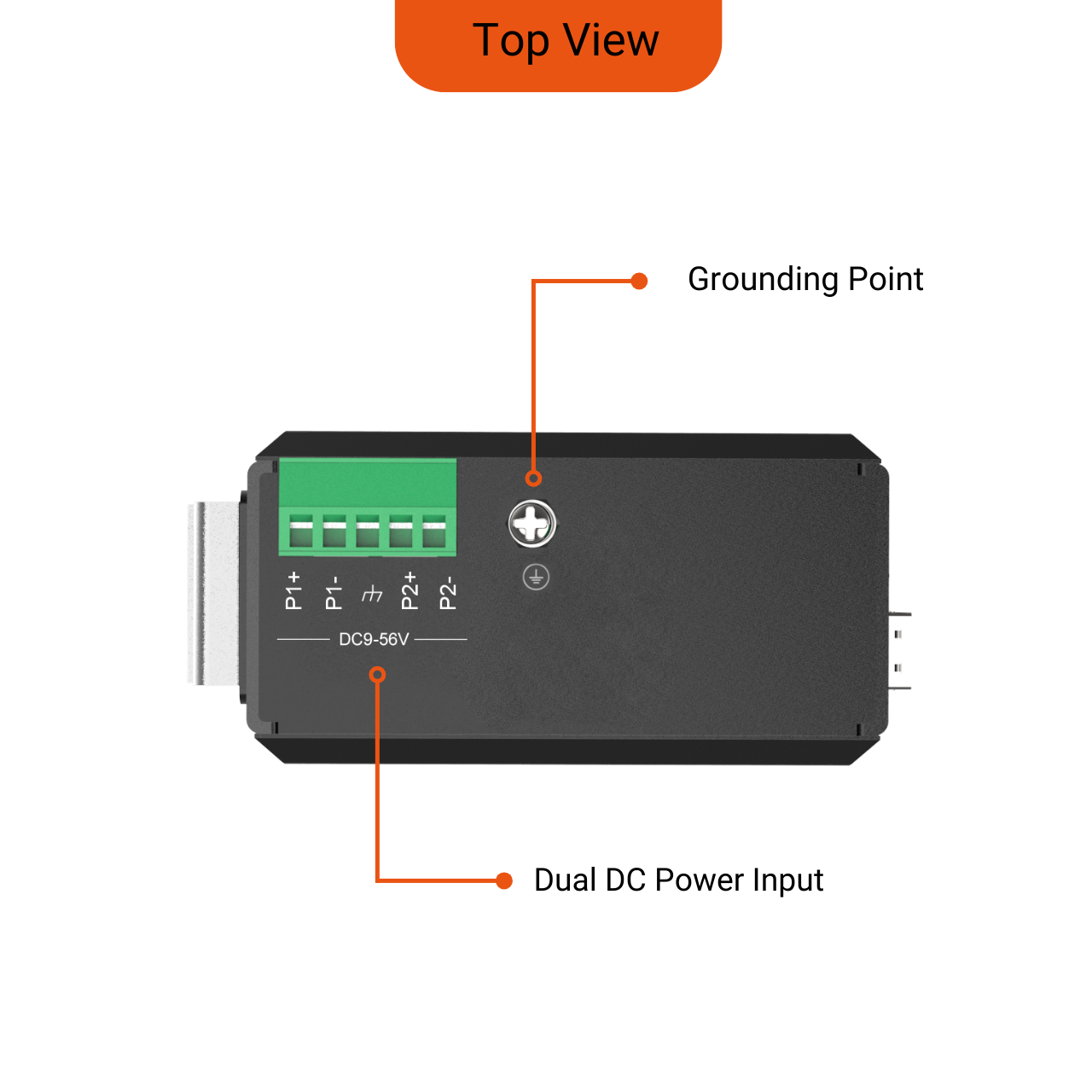 Top View

Grounding Point

P1+ P1- P2+ P2-

DC9-56V

Dual DC Power Input