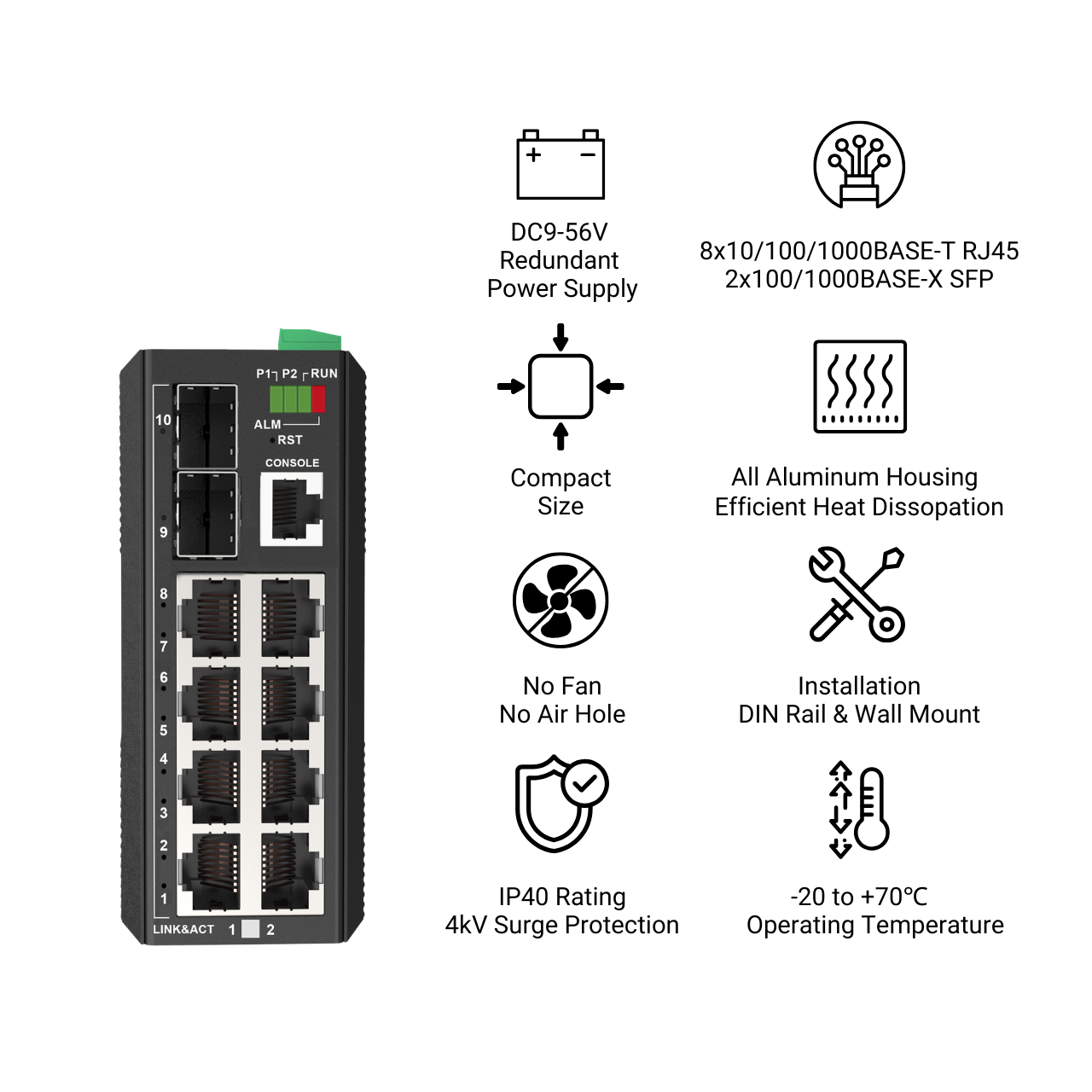 P1 P2 RUN
ALM
RST
CONSOLE
10
9
8
7
6
5
4
3
2
1
LINK&ACT 1 2

DC9-56V
Redundant
Power Supply

8x10/100/1000BASE-T RJ45
2x100/1000BASE-X SFP

Compact
Size

All Aluminum Housing
Efficient Heat Dissopation

No Fan
No Air Hole

Installation
DIN Rail & Wall Mount

IP40 Rating
4kV Surge Protection

-20 to +70℃
Operating Temperature