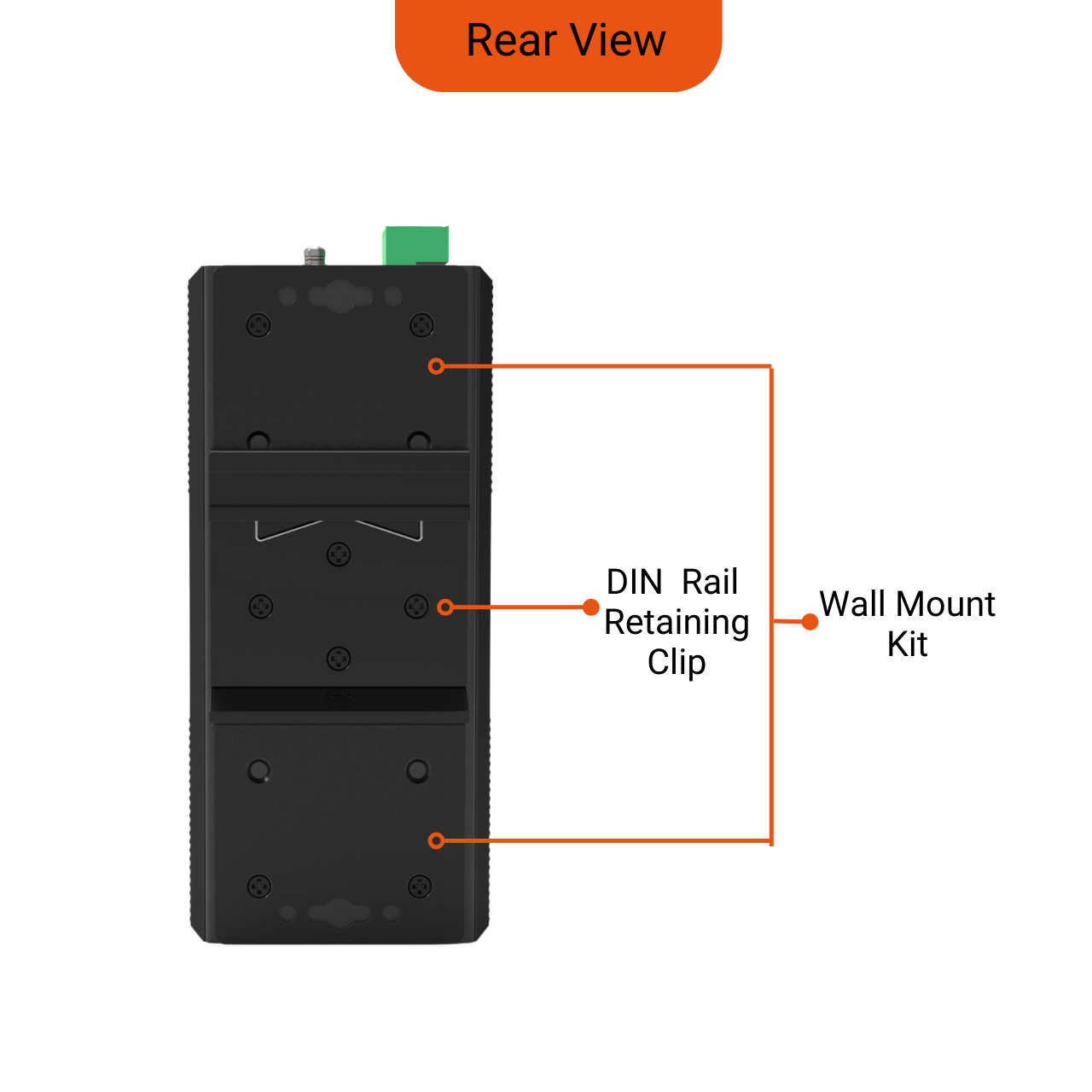 Rear View

DIN Rail Retaining Clip

Wall Mount Kit