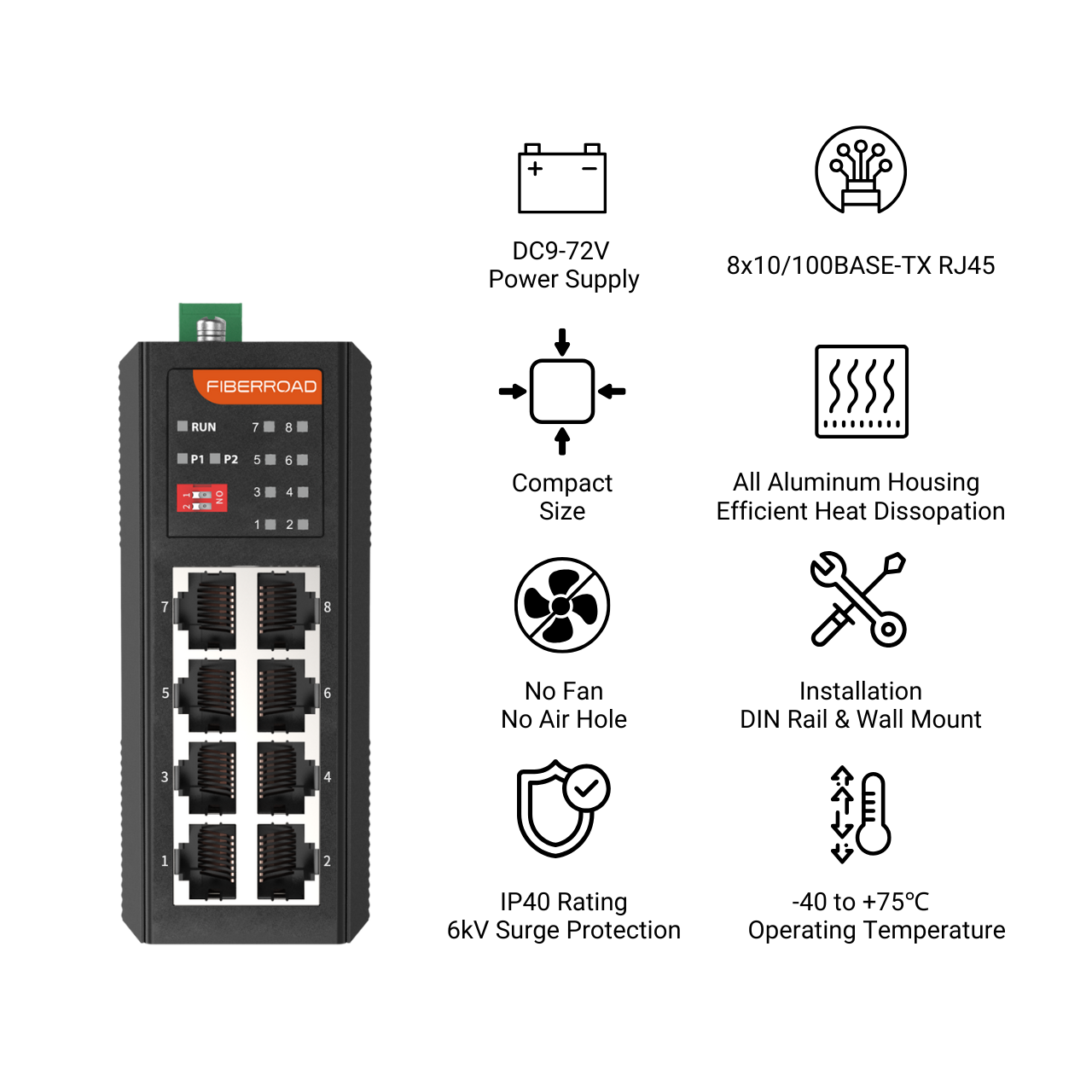 FIBERROAD
RUN 7 8
P1 P2 5 6
2 1 ON 3 4
1 2
7 8
5 6
3 4
1 2

DC9-72V
Power Supply

8x10/100BASE-TX RJ45

Compact
Size

All Aluminum Housing
Efficient Heat Dissopation

No Fan
No Air Hole

Installation
DIN Rail & Wall Mount

IP40 Rating
6kV Surge Protection

-40 to +75℃
Operating Temperature