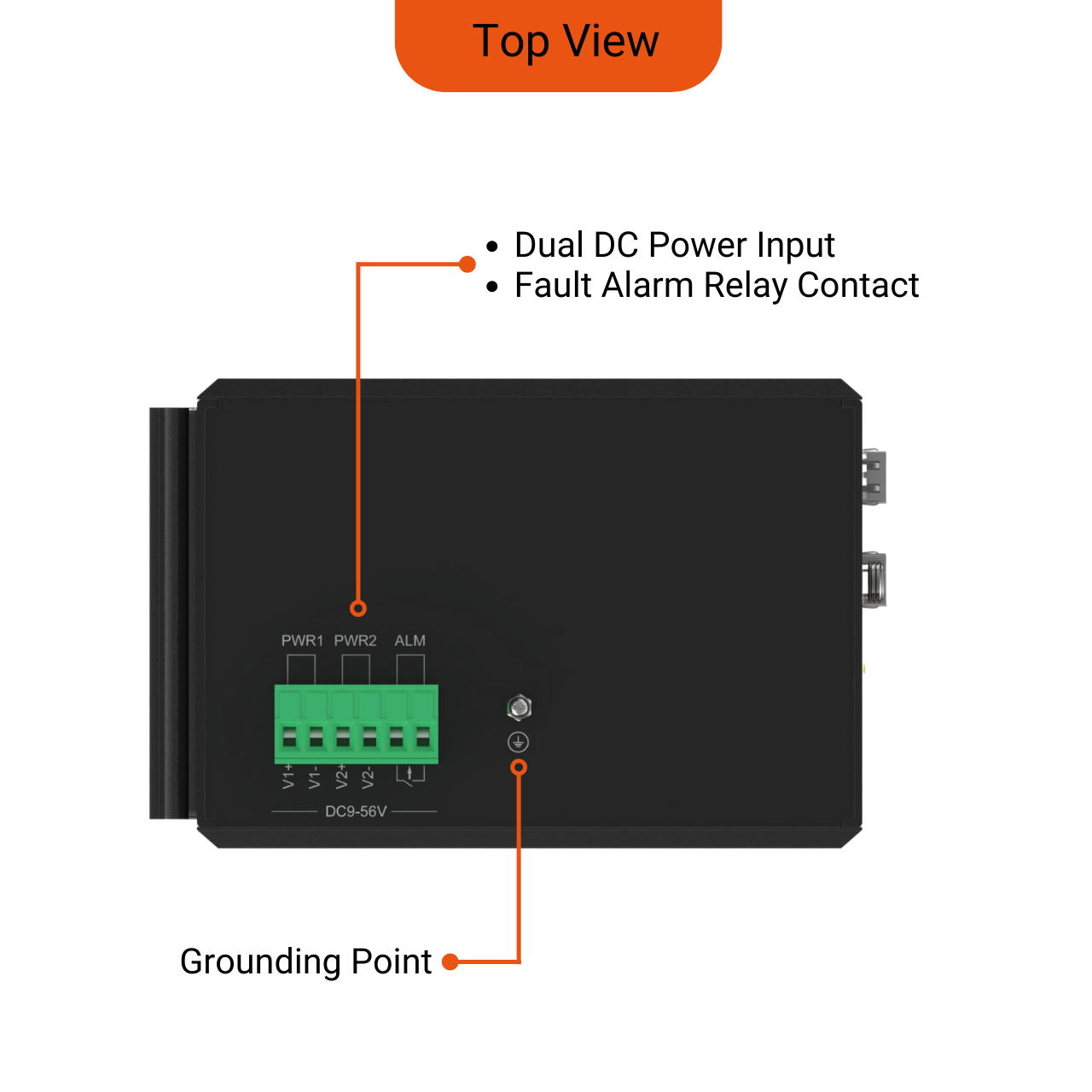 Top View

• Dual DC Power Input
• Fault Alarm Relay Contact

PWR1 PWR2 ALM

V1+ V1- V2+ V2-

DC9-56V

Grounding Point