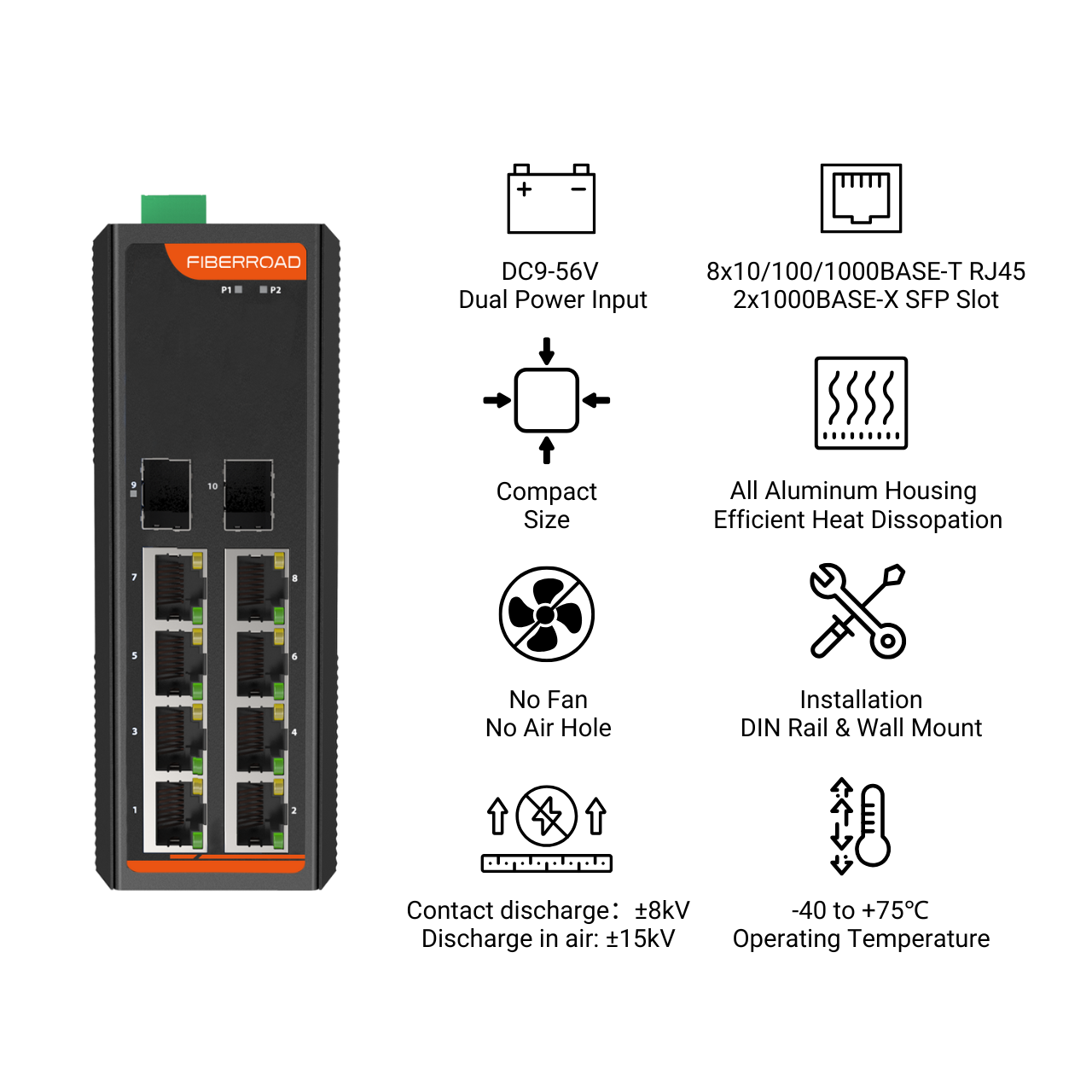 FIBERROAD
P1 P2
9 10
7 8
5 6
3 4
1 2

DC9-56V
Dual Power Input

8x10/100/1000BASE-T RJ45
2x1000BASE-X SFP Slot

Compact
Size

All Aluminum Housing
Efficient Heat Dissopation

No Fan
No Air Hole

Installation
DIN Rail & Wall Mount

Contact discharge: ±8kV
Discharge in air: ±15kV

-40 to +75℃
Operating Temperature