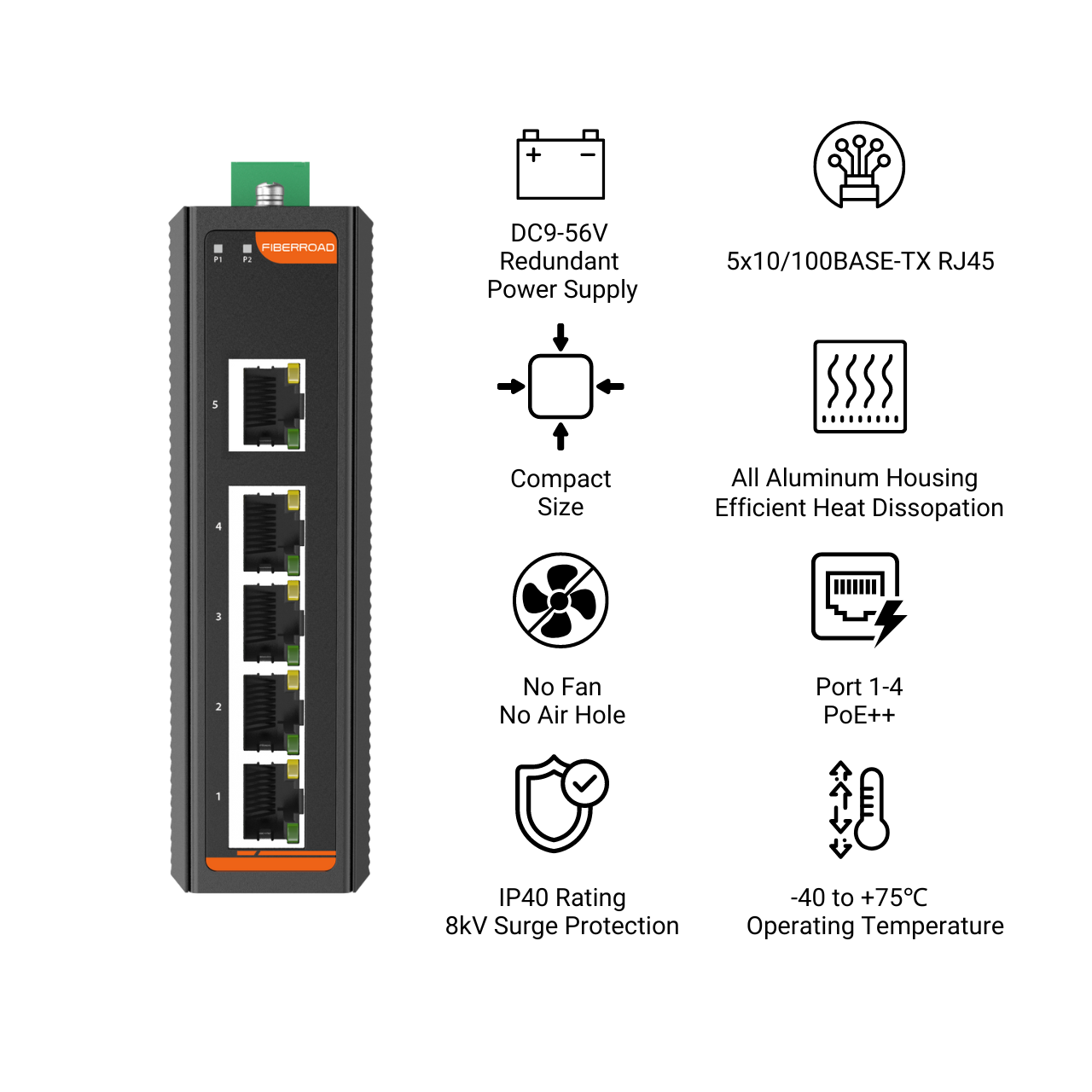 P1 P2 FIBERROAD

5

4

3

2

1

DC9-56V
Redundant
Power Supply

5x10/100BASE-TX RJ45

Compact
Size

All Aluminum Housing
Efficient Heat Dissopation

No Fan
No Air Hole

Port 1-4
PoE++

IP40 Rating
8kV Surge Protection

-40 to +75℃
Operating Temperature