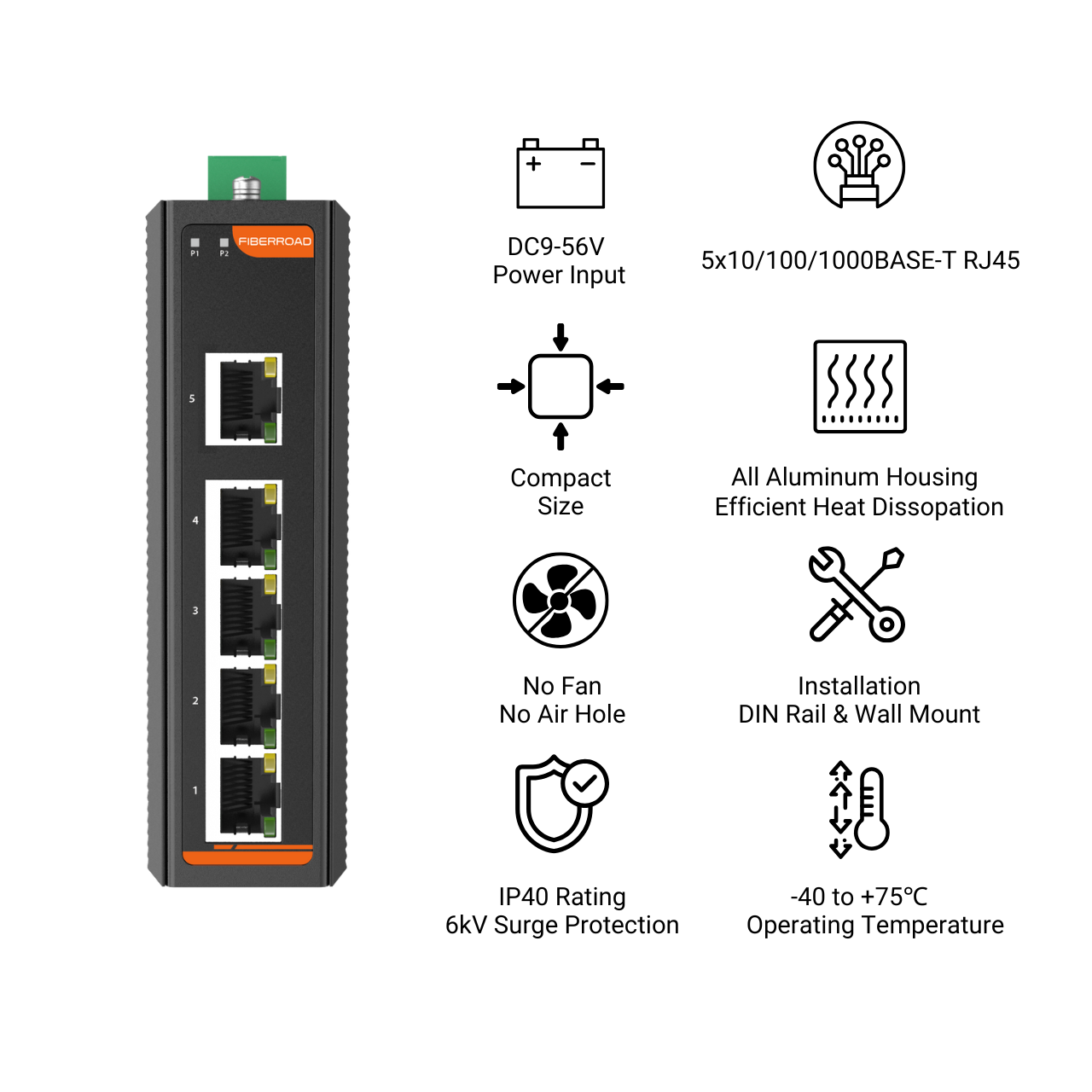 P1 P2 FIBERROAD

5

4

3

2

1

DC9-56V
Power Input

5x10/100/1000BASE-T RJ45

Compact
Size

All Aluminum Housing
Efficient Heat Dissopation

No Fan
No Air Hole

Installation
DIN Rail & Wall Mount

IP40 Rating
6kV Surge Protection

-40 to +75℃
Operating Temperature