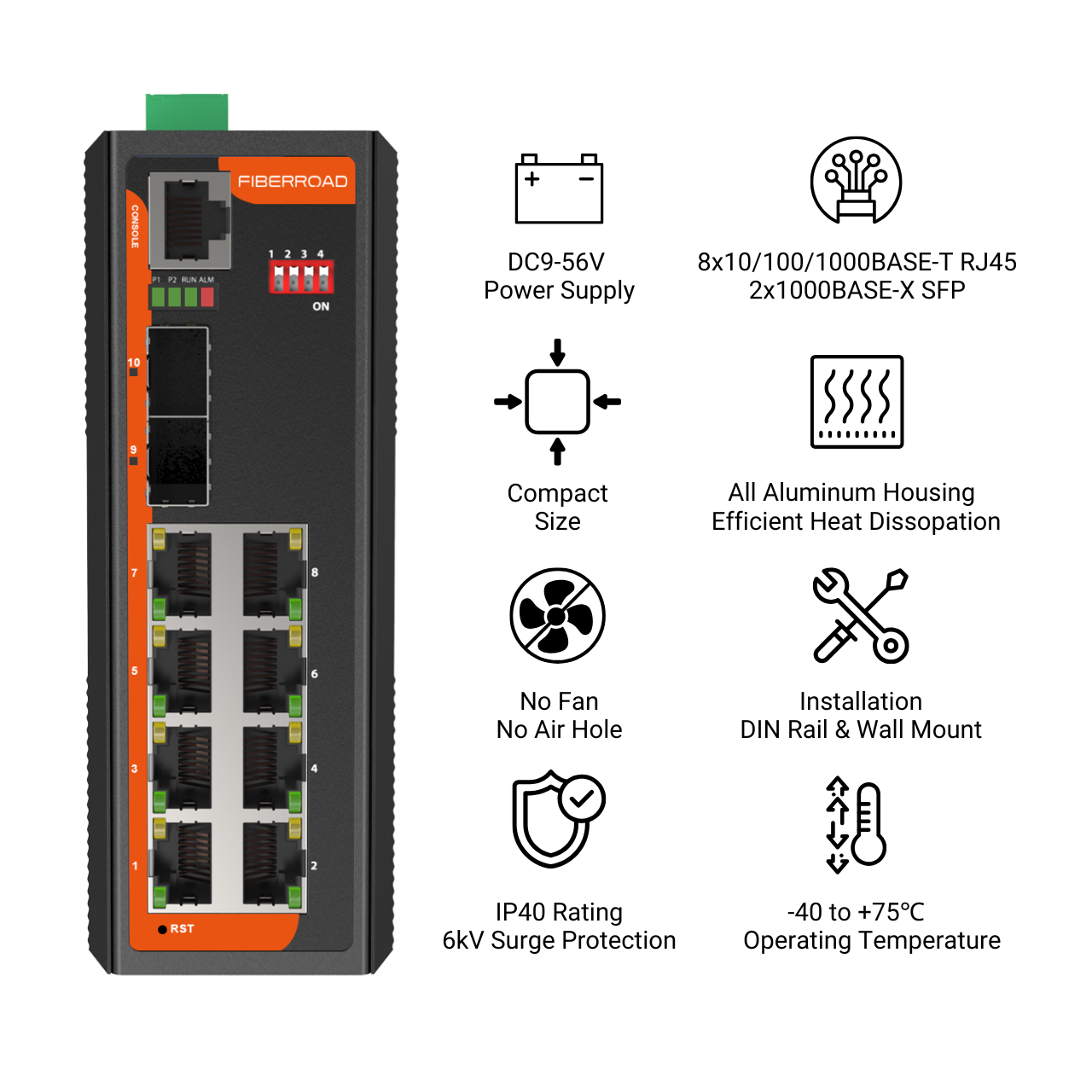 FIBERROAD
CONSOLE
P1 P2 RUN ALM
1 2 3 4
ON
10
9
7
8
5
6
3
4
1
2
RST

DC9-56V
Power Supply

8x10/100/1000BASE-T RJ45
2x1000BASE-X SFP

Compact
Size

All Aluminum Housing
Efficient Heat Dissopation

No Fan
No Air Hole

Installation
DIN Rail & Wall Mount

IP40 Rating
6kV Surge Protection

-40 to +75℃
Operating Temperature