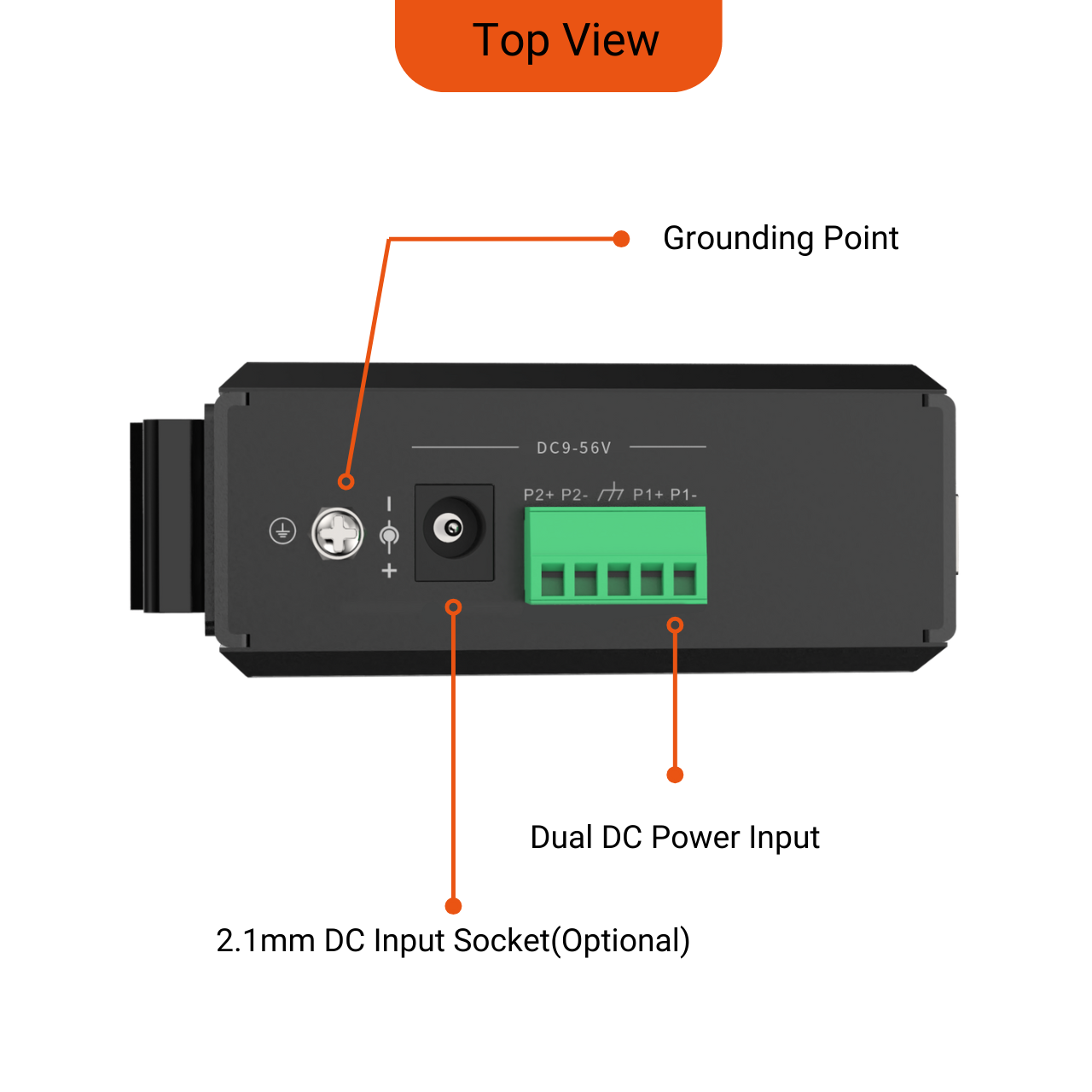 Top View

Grounding Point

DC9-56V

P2+ P2- P1+ P1-

-

+

Dual DC Power Input

2.1mm DC Input Socket(Optional)